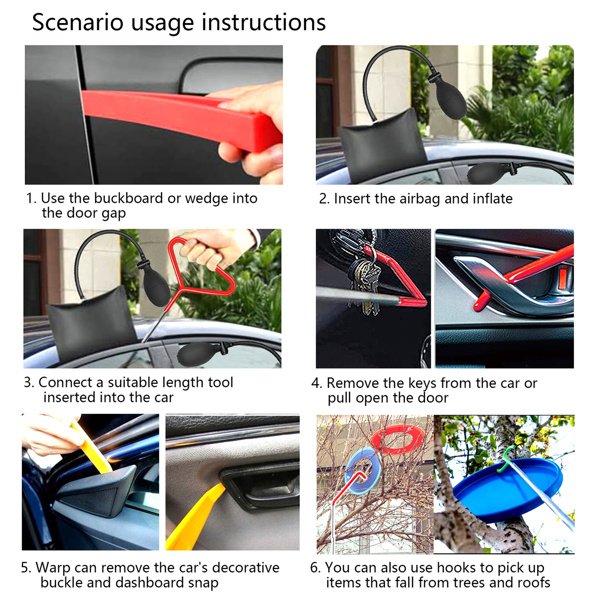 Scenario usage instructions

1. Use the buckboard or wedge into the door gap

2. Insert the airbag and inflate

3. Connect a suitable length tool inserted into the car

4. Remove the keys from the car or pull open the door

5. Warp can remove the car's decorative buckle and dashboard snap

6. You can also use hooks to pick up items that fall from trees and roofs