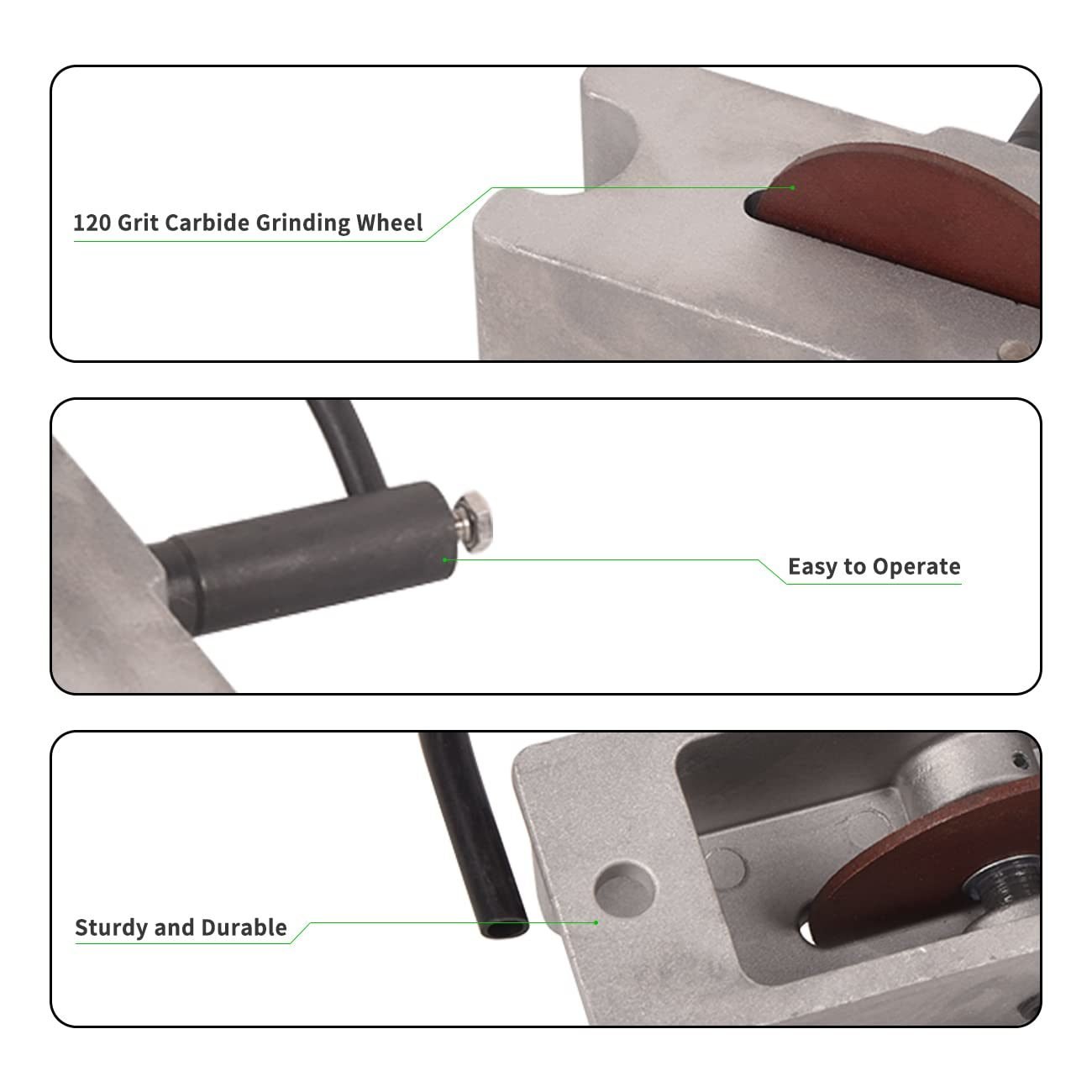 120 Grit Carbide Grinding Wheel

Easy to Operate

Sturdy and Durable