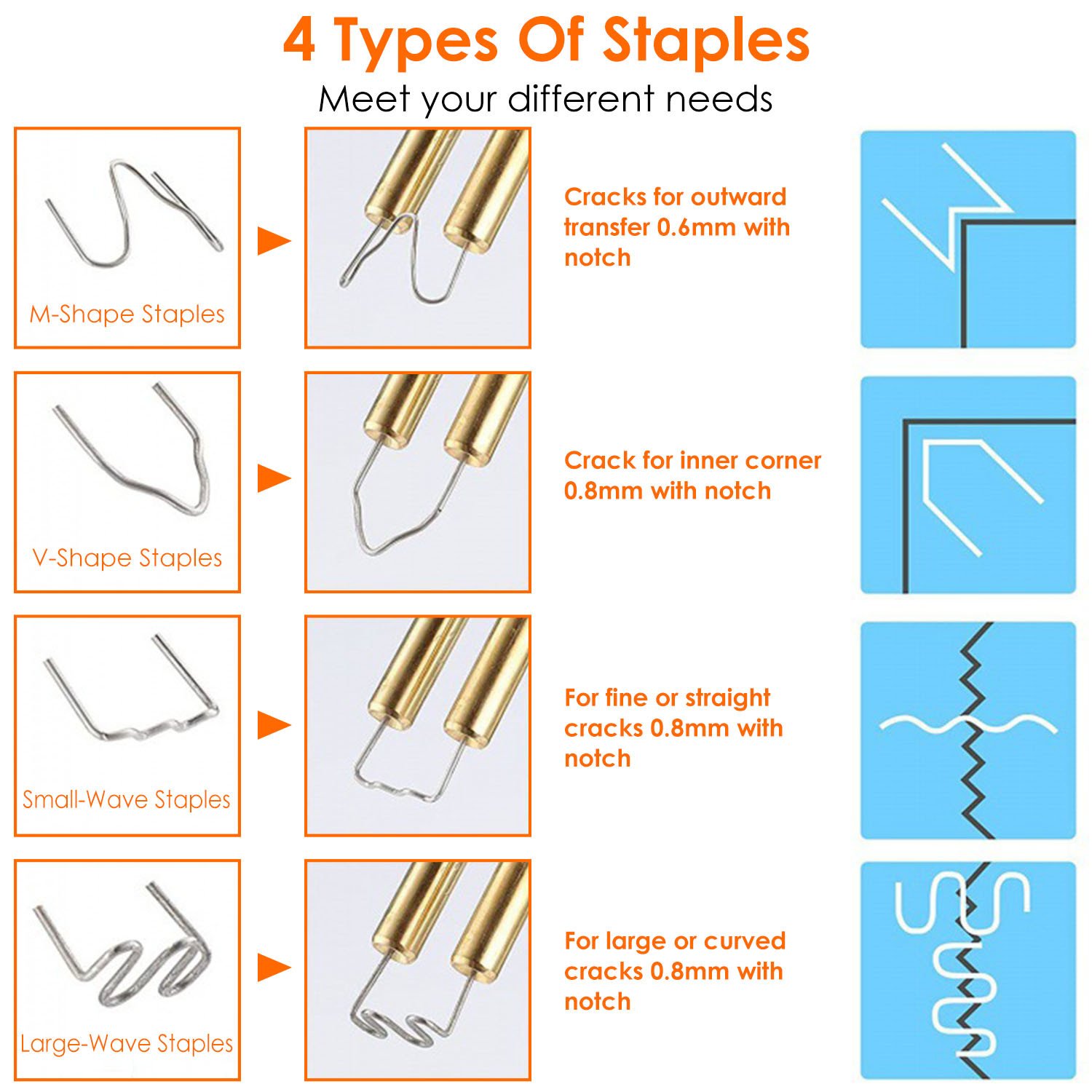 4 Types Of Staples
Meet your different needs

M-Shape Staples

Cracks for outward transfer 0.6mm with notch

V-Shape Staples

Crack for inner corner 0.8mm with notch

Small-Wave Staples

For fine or straight cracks 0.8mm with notch

Large-Wave Staples

For large or curved cracks 0.8mm with notch